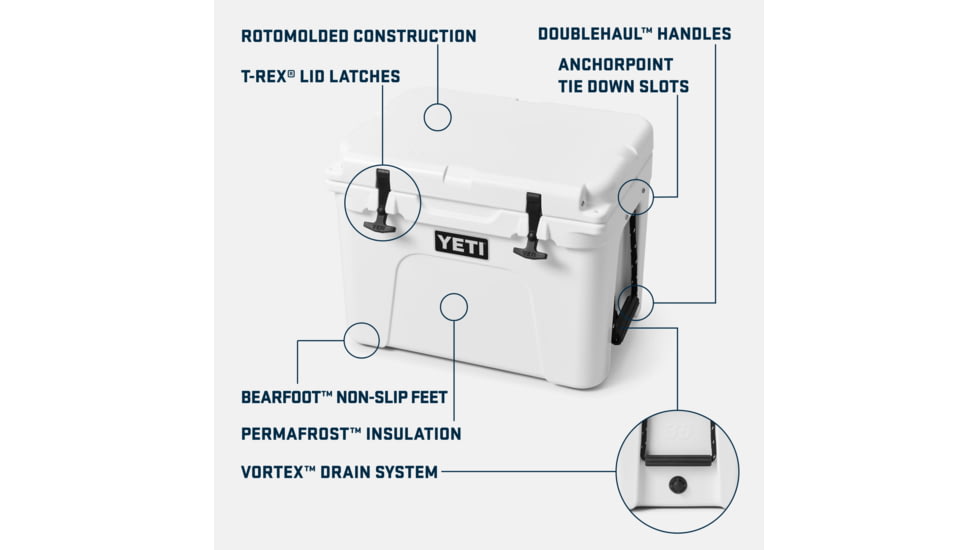 ROTOMOLDED CONSTRUCTION

T-REX® LID LATCHES

DOUBLEHAUL™ HANDLES

ANCHORPOINT TIE DOWN SLOTS

YETI

BEARFOOT™ NON-SLIP FEET

PERMAFROST™ INSULATION

VORTEX™ DRAIN SYSTEM