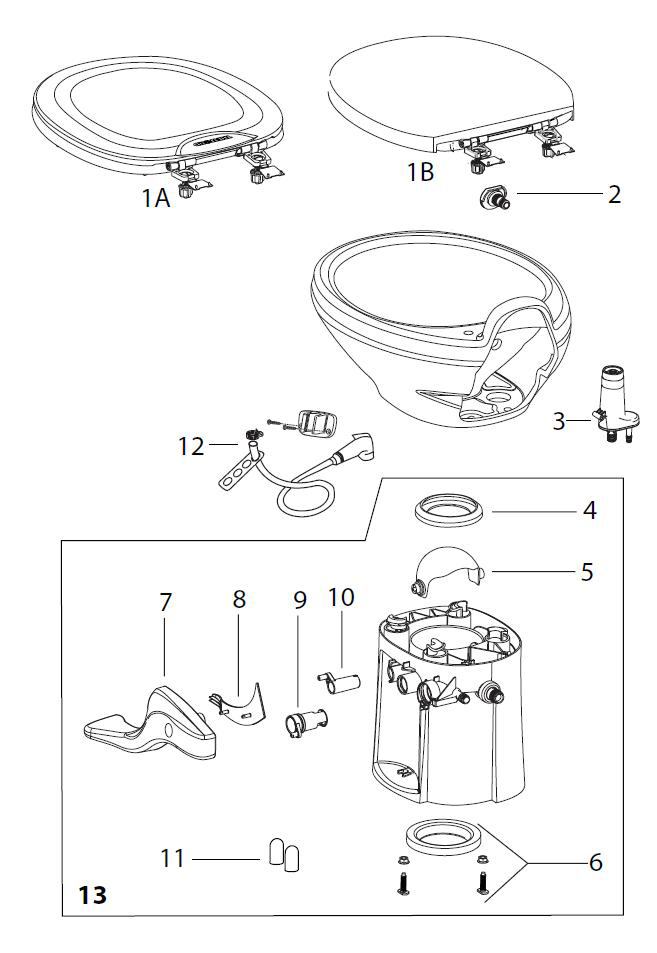 1A
1B
2
3
12
4
5
7
8
9
10
11
6
13